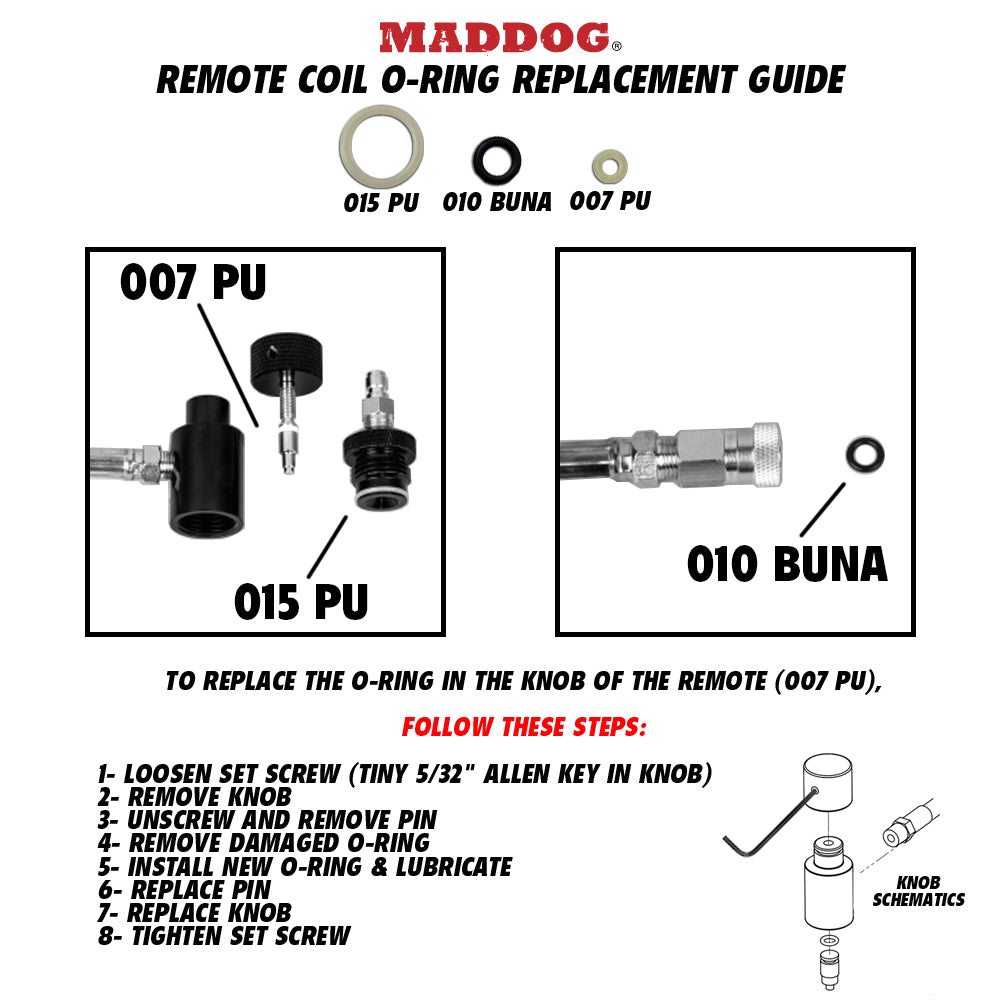 MADDOG®

REMOTE COIL O-RING REPLACEMENT GUIDE

015 PU 010 BUNA 007 PU

007 PU

015 PU

010 BUNA

TO REPLACE THE O-RING IN THE KNOB OF THE REMOTE (007 PU),

FOLLOW THESE STEPS:

1- LOOSEN SET SCREW (TINY 5/32" ALLEN KEY IN KNOB)
2- REMOVE KNOB
3- UNSCREW AND REMOVE PIN
4- REMOVE DAMAGED O-RING
5- INSTALL NEW O-RING & LUBRICATE
6- REPLACE PIN
7- REPLACE KNOB
8- TIGHTEN SET SCREW

KNOB SCHEMATICS