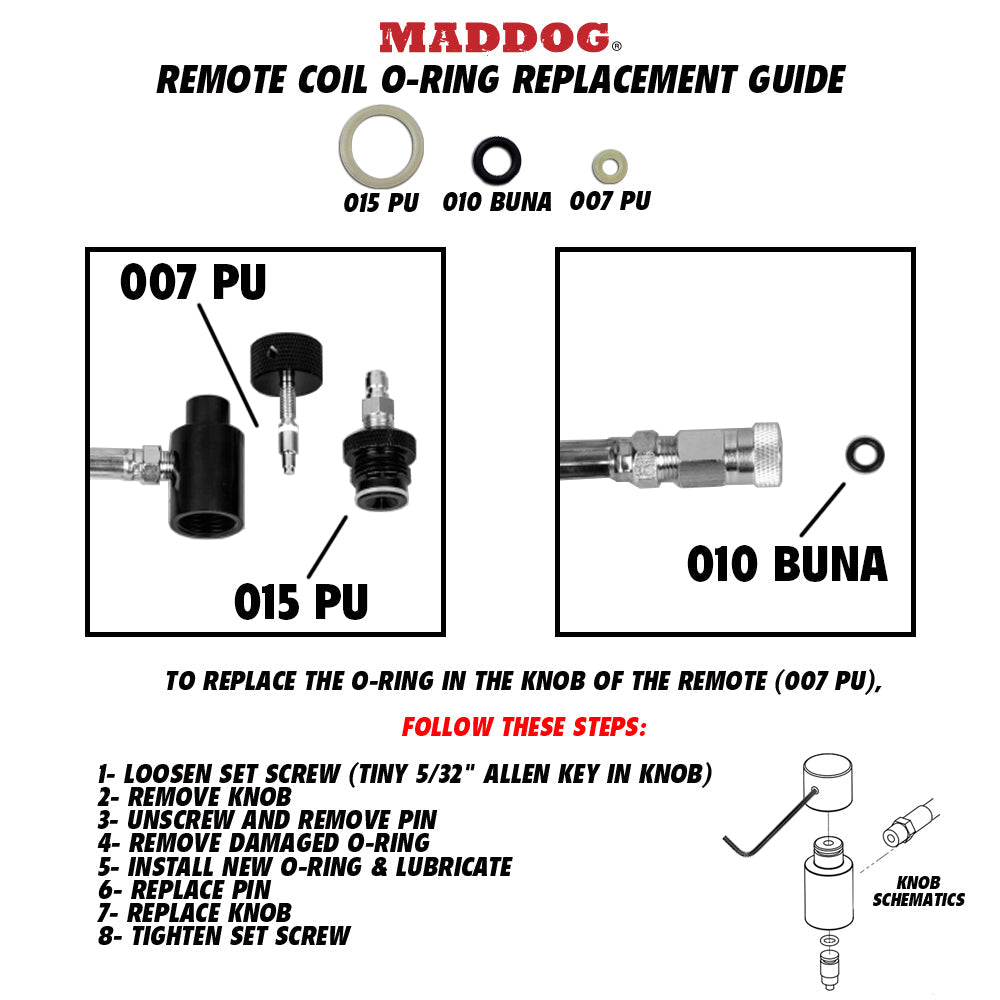 MADDOG®

REMOTE COIL O-RING REPLACEMENT GUIDE

015 PU 010 BUNA 007 PU

007 PU

015 PU

010 BUNA

TO REPLACE THE O-RING IN THE KNOB OF THE REMOTE (007 PU),

FOLLOW THESE STEPS:

1- LOOSEN SET SCREW (TINY 5/32" ALLEN KEY IN KNOB)
2- REMOVE KNOB
3- UNSCREW AND REMOVE PIN
4- REMOVE DAMAGED O-RING
5- INSTALL NEW O-RING & LUBRICATE
6- REPLACE PIN
7- REPLACE KNOB
8- TIGHTEN SET SCREW

KNOB SCHEMATICS